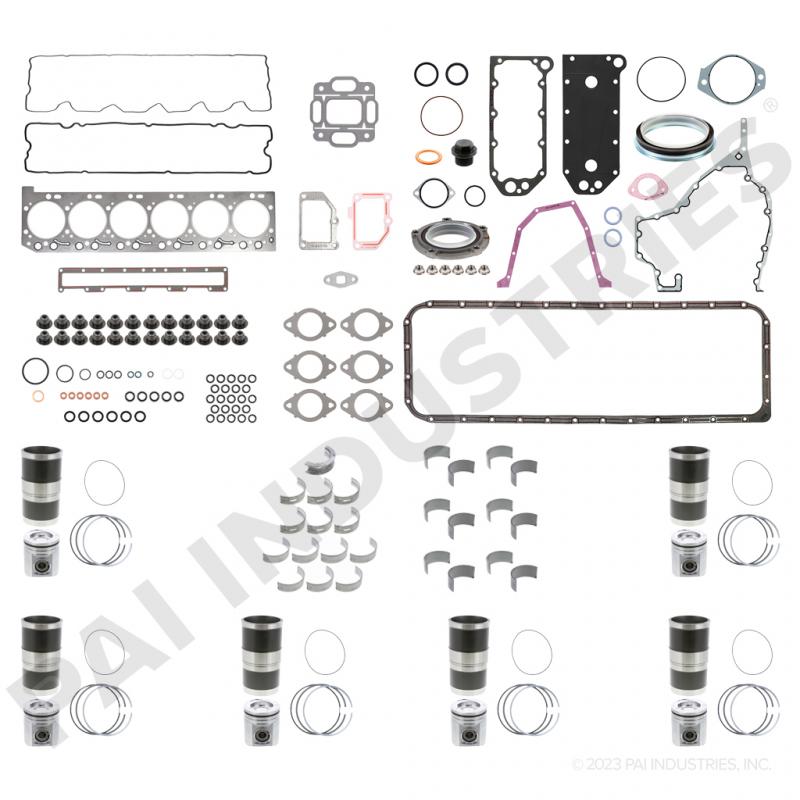 PAI INDUSTRIES®

© 2023 PAI INDUSTRIES, INC.