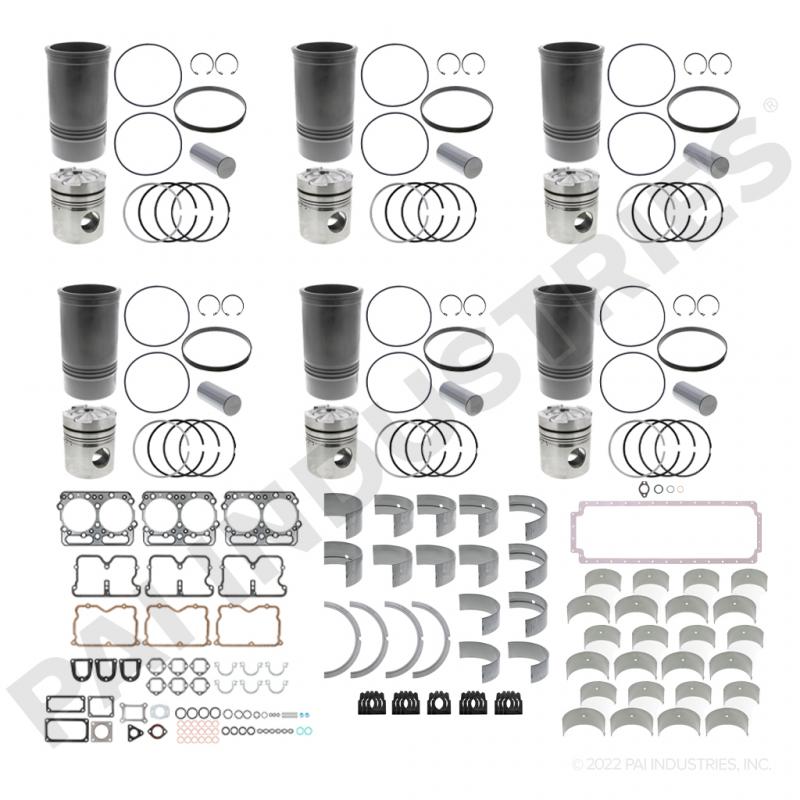 PAI INDUSTRIES®

© 2022 PAI INDUSTRIES, INC.