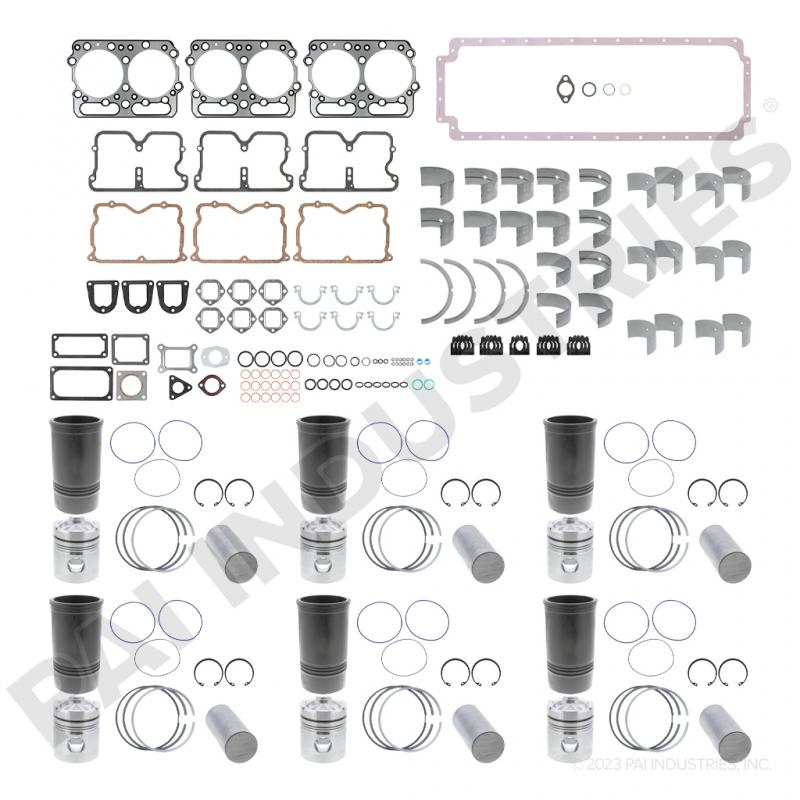 PAI INDUSTRIES®

© 2023 PAI INDUSTRIES, INC.