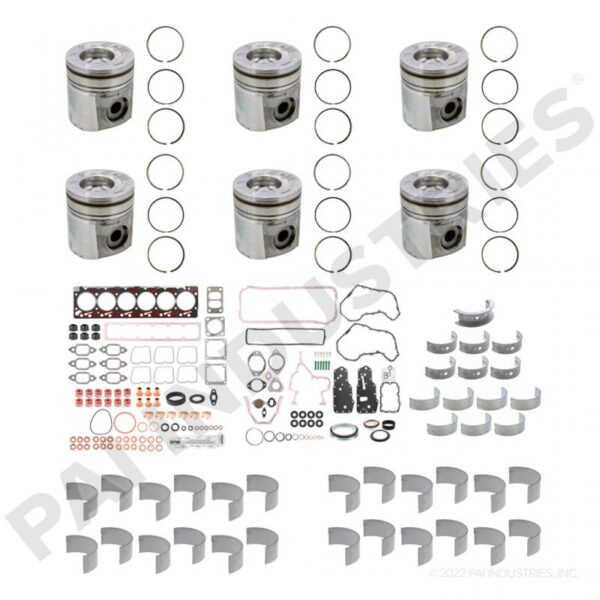 PAI INDUSTRIES®

© 2022 PAI INDUSTRIES, INC.